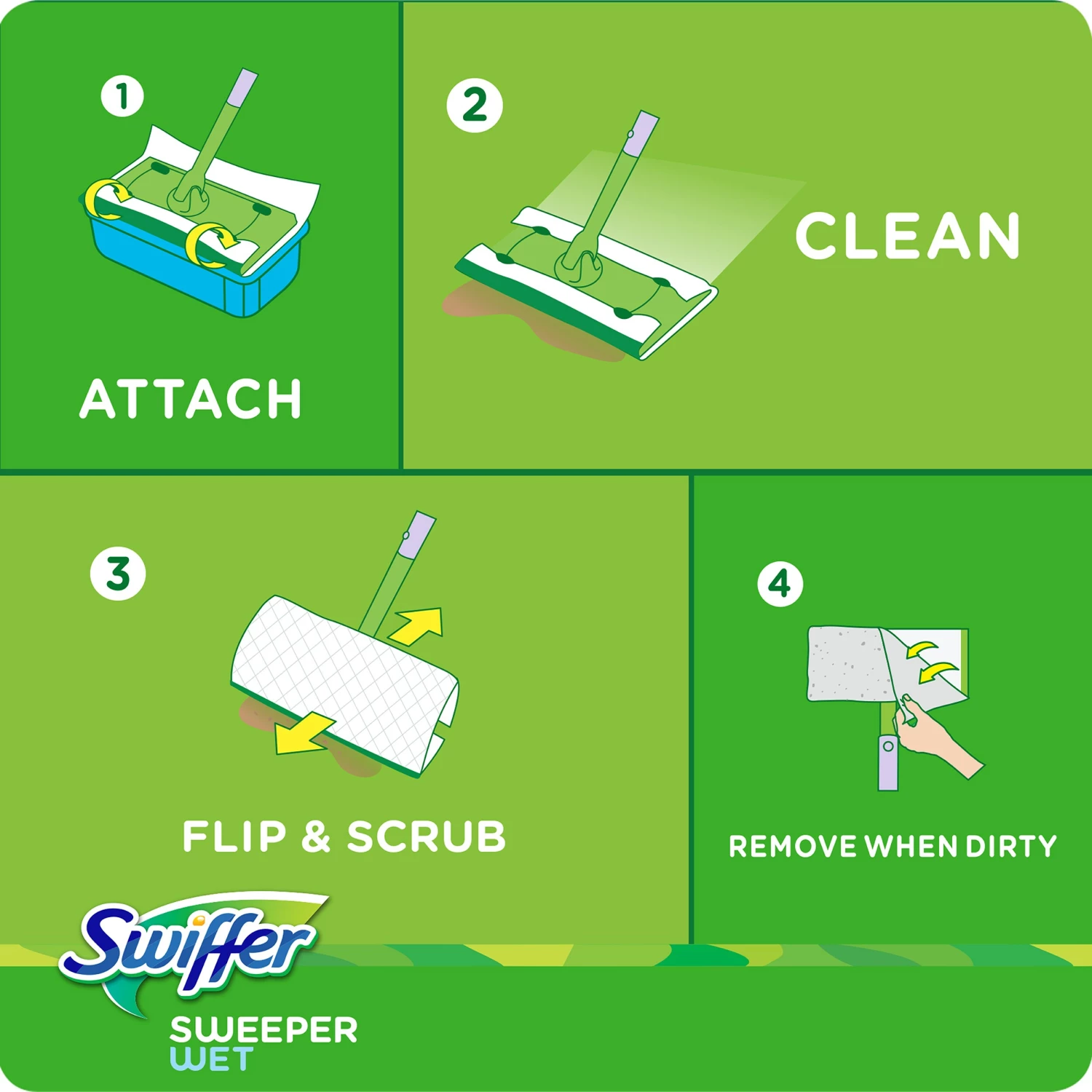 1
ATTACH

2
CLEAN

3
FLIP & SCRUB

4
REMOVE WHEN DIRTY

Swiffer
SWEEPER
WET